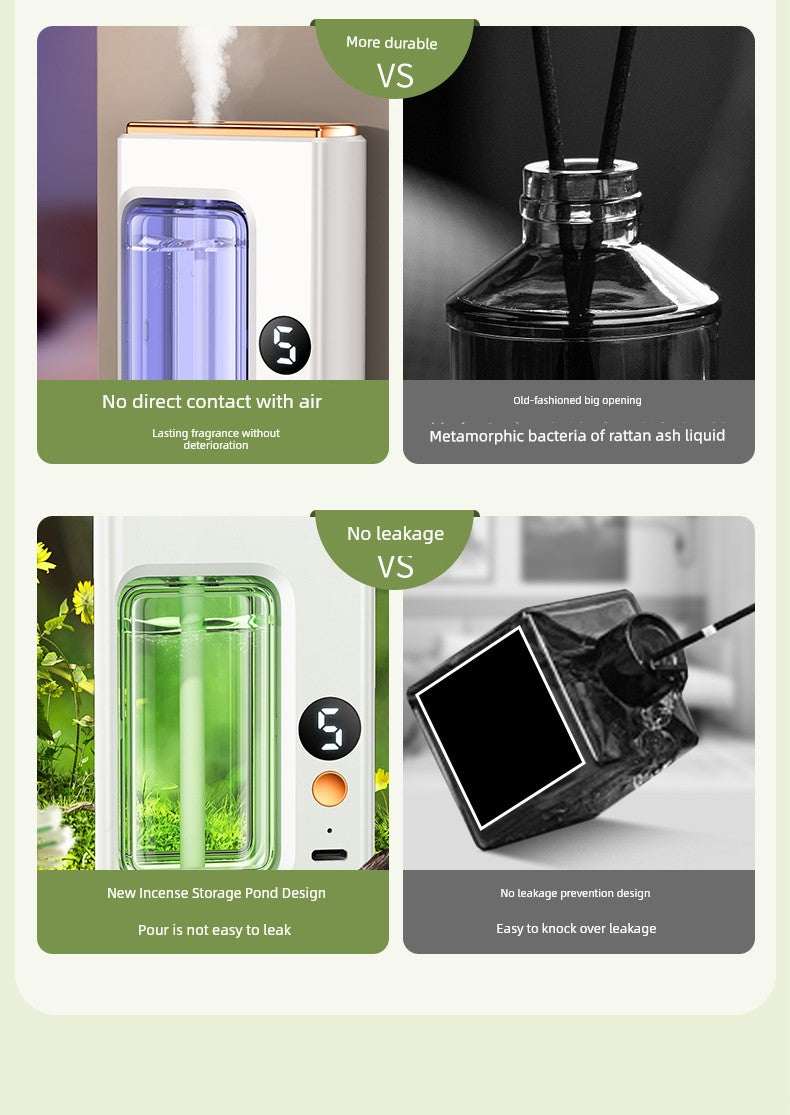 More durable
VS

5

No direct contact with air

Lasting fragrance without deterioration

Old-fashioned big opening

Metamorphic bacteria of rattan ash liquid

No leakage
VS

5

New Incense Storage Pond Design

Pour is not easy to leak

No leakage prevention design

Easy to knock over leakage