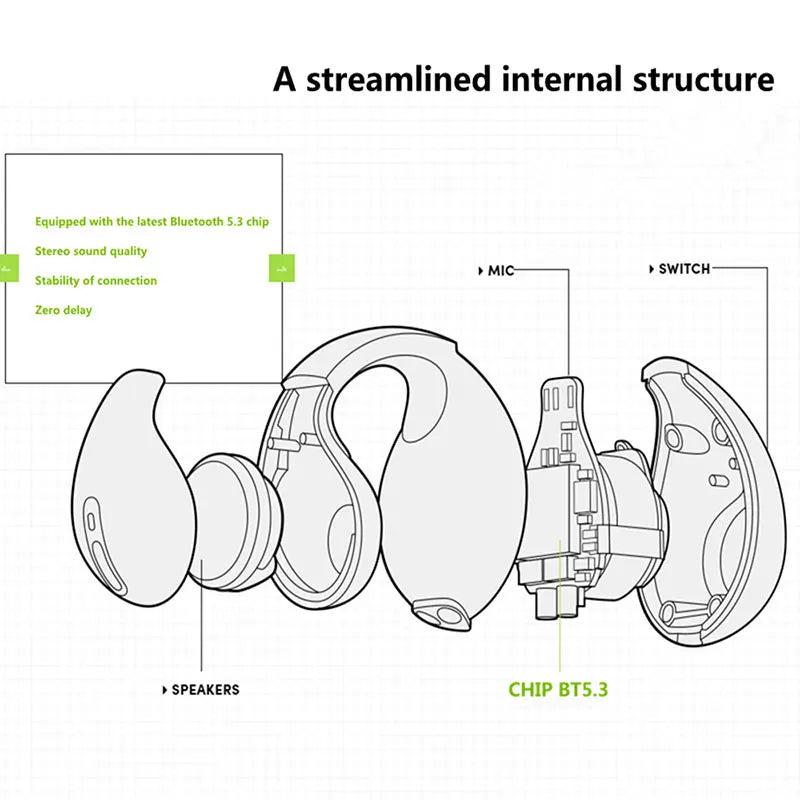 A streamlined internal structure

Equipped with the latest Bluetooth 5.3 chip
Stereo sound quality
Stability of connection
Zero delay

MIC
SWITCH
SPEAKERS
CHIP BT5.3